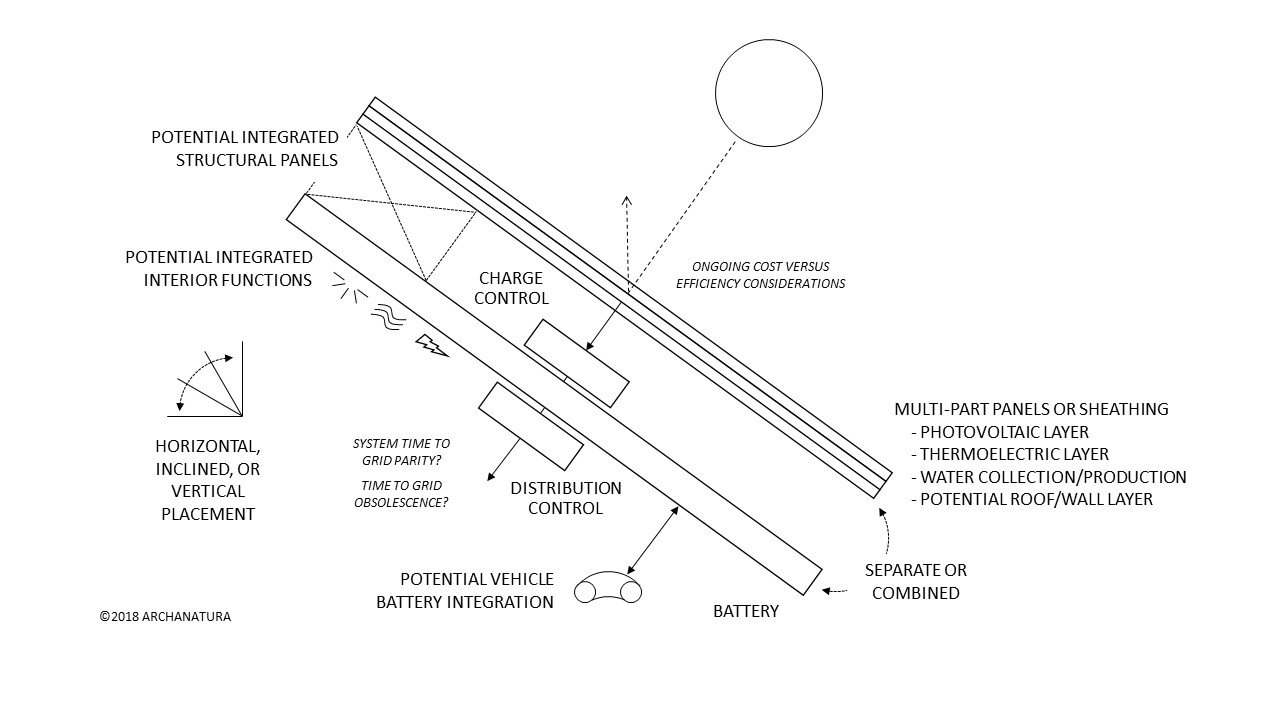 POTENTIAL INTEGRATED STRUCTURAL PANELS

POTENTIAL INTEGRATED INTERIOR FUNCTIONS

CHARGE CONTROL

ONGOING COST VERSUS EFFICIENCY CONSIDERATIONS

HORIZONTAL, INCLINED, OR VERTICAL PLACEMENT

SYSTEM TIME TO GRID PARITY?

TIME TO GRID OBSOLESCENCE?

DISTRIBUTION CONTROL

MULTI-PART PANELS OR SHEATHING
- PHOTOVOLTAIC LAYER
- THERMOELECTRIC LAYER
- WATER COLLECTION/PRODUCTION
- POTENTIAL ROOF/WALL LAYER

POTENTIAL VEHICLE BATTERY INTEGRATION

BATTERY

SEPARATE OR COMBINED

©2018 ARCHANATURA